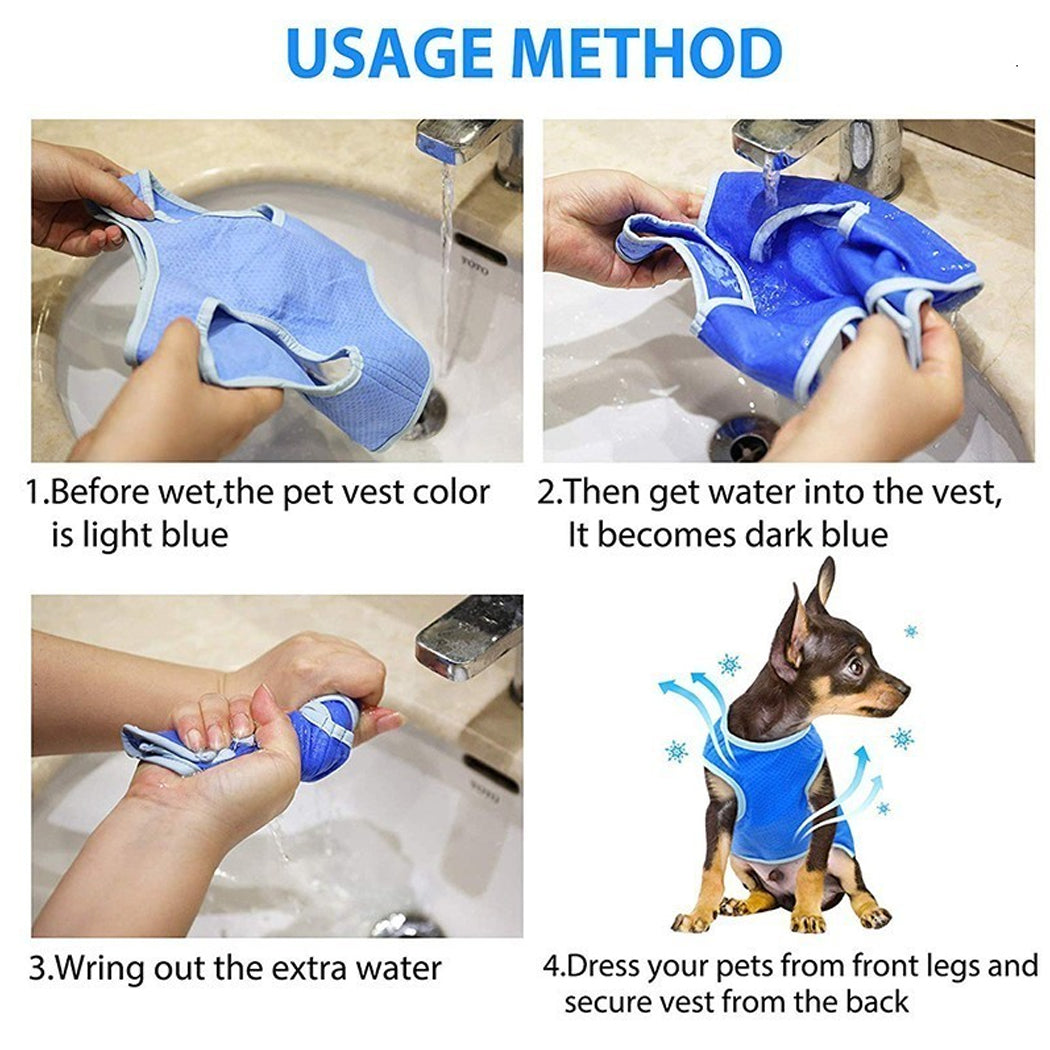 USAGE METHOD

TOTO

1.Before wet,the pet vest color is light blue

2.Then get water into the vest, It becomes dark blue

TOTO

3.Wring out the extra water

4.Dress your pets from front legs and secure vest from the back