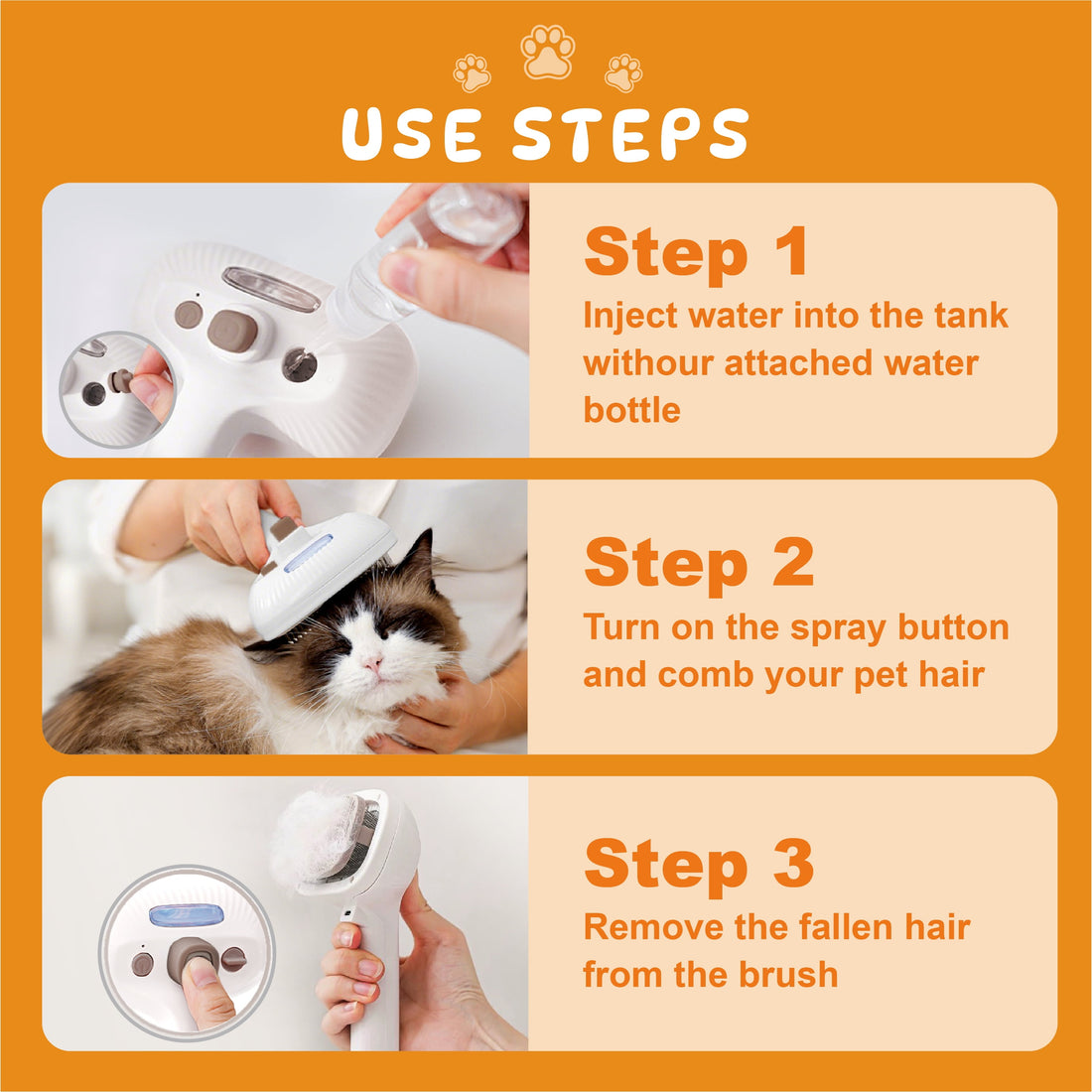 USE STEPS

Step 1
Inject water into the tank withour attached water bottle

Step 2
Turn on the spray button and comb your pet hair

Step 3
Remove the fallen hair from the brush