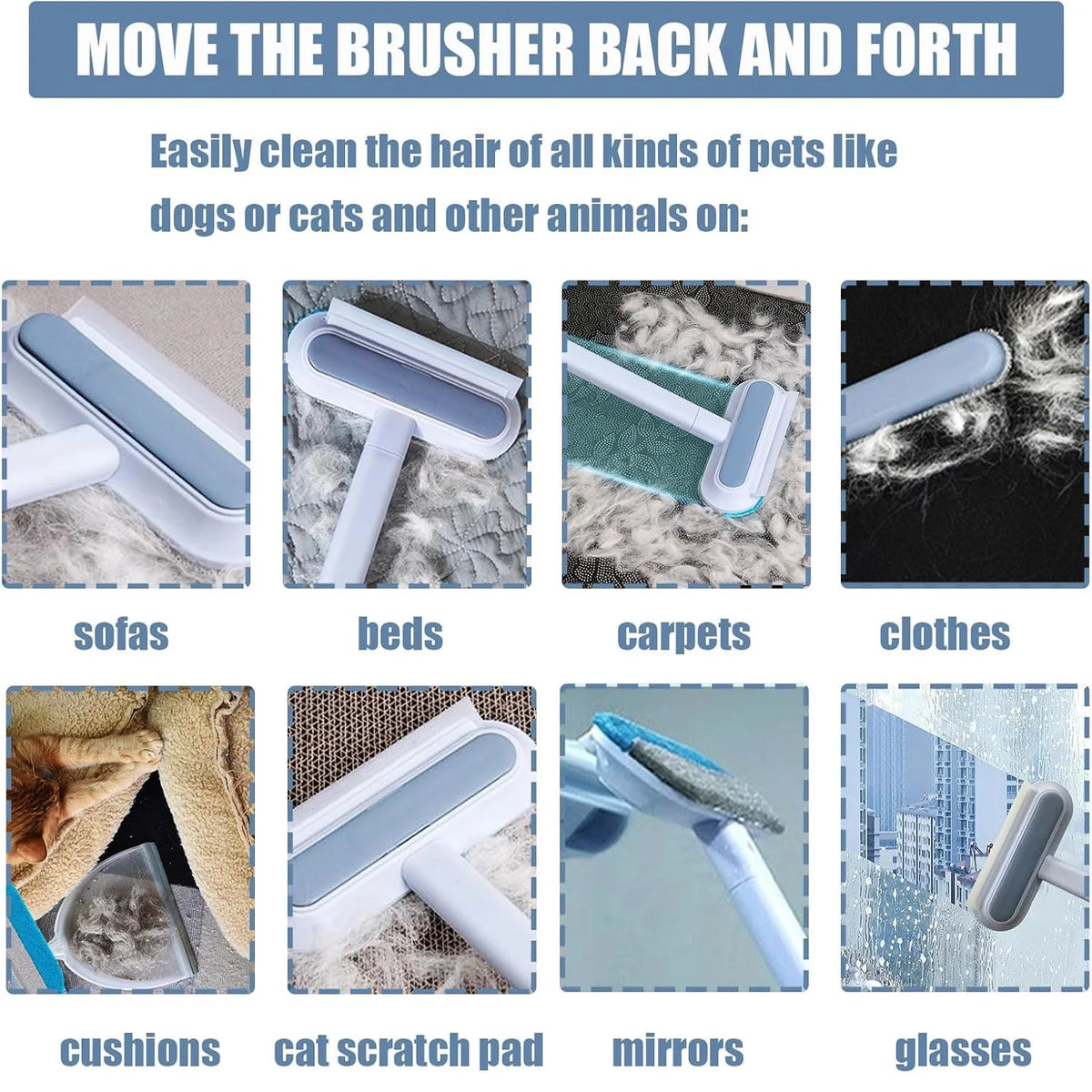 MOVE THE BRUSHER BACK AND FORTH

Easily clean the hair of all kinds of pets like dogs or cats and other animals on:

sofas

beds

carpets

clothes

cushions

cat scratch pad

mirrors

glasses