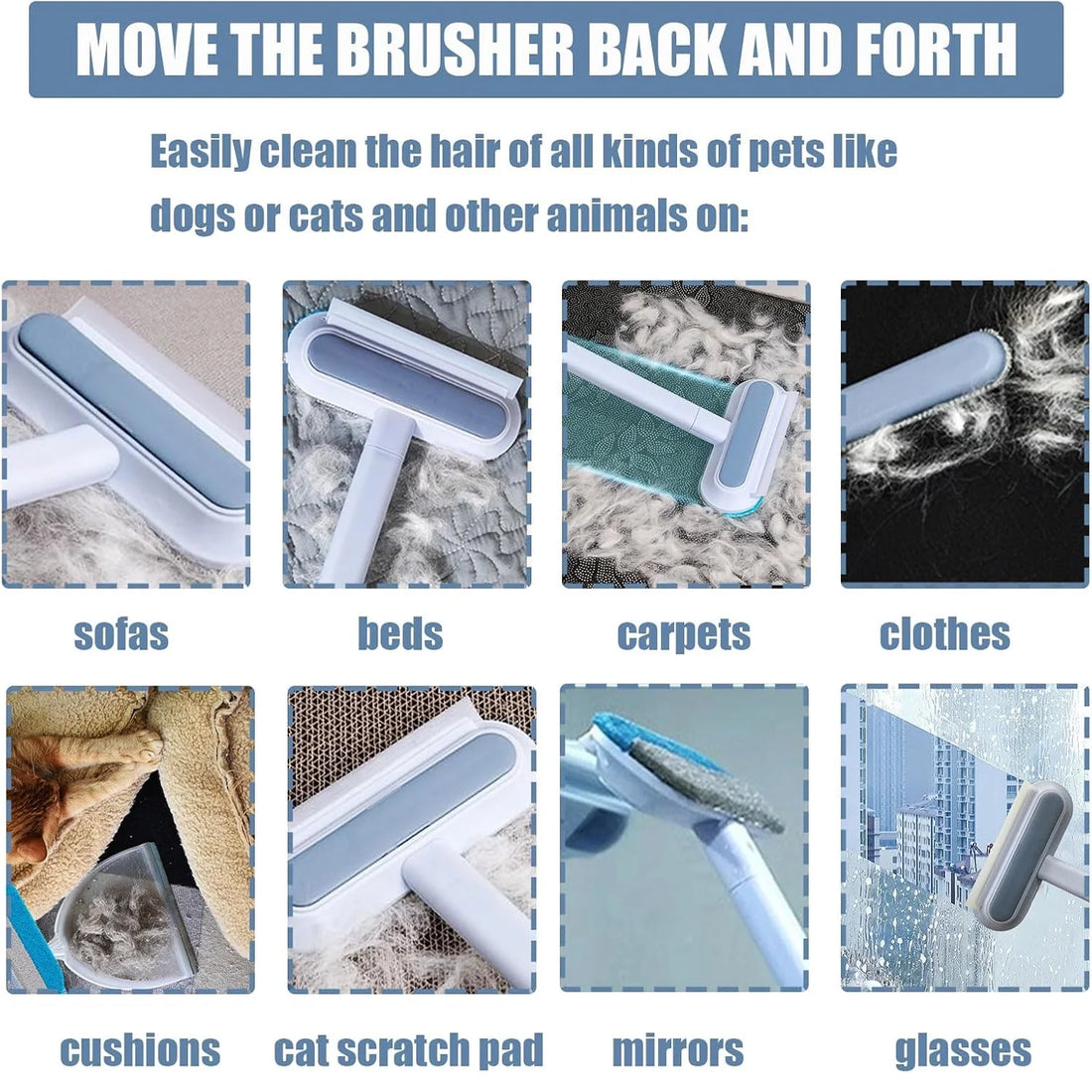 MOVE THE BRUSHER BACK AND FORTH

Easily clean the hair of all kinds of pets like dogs or cats and other animals on:

sofas

beds

carpets

clothes

cushions

cat scratch pad

mirrors

glasses