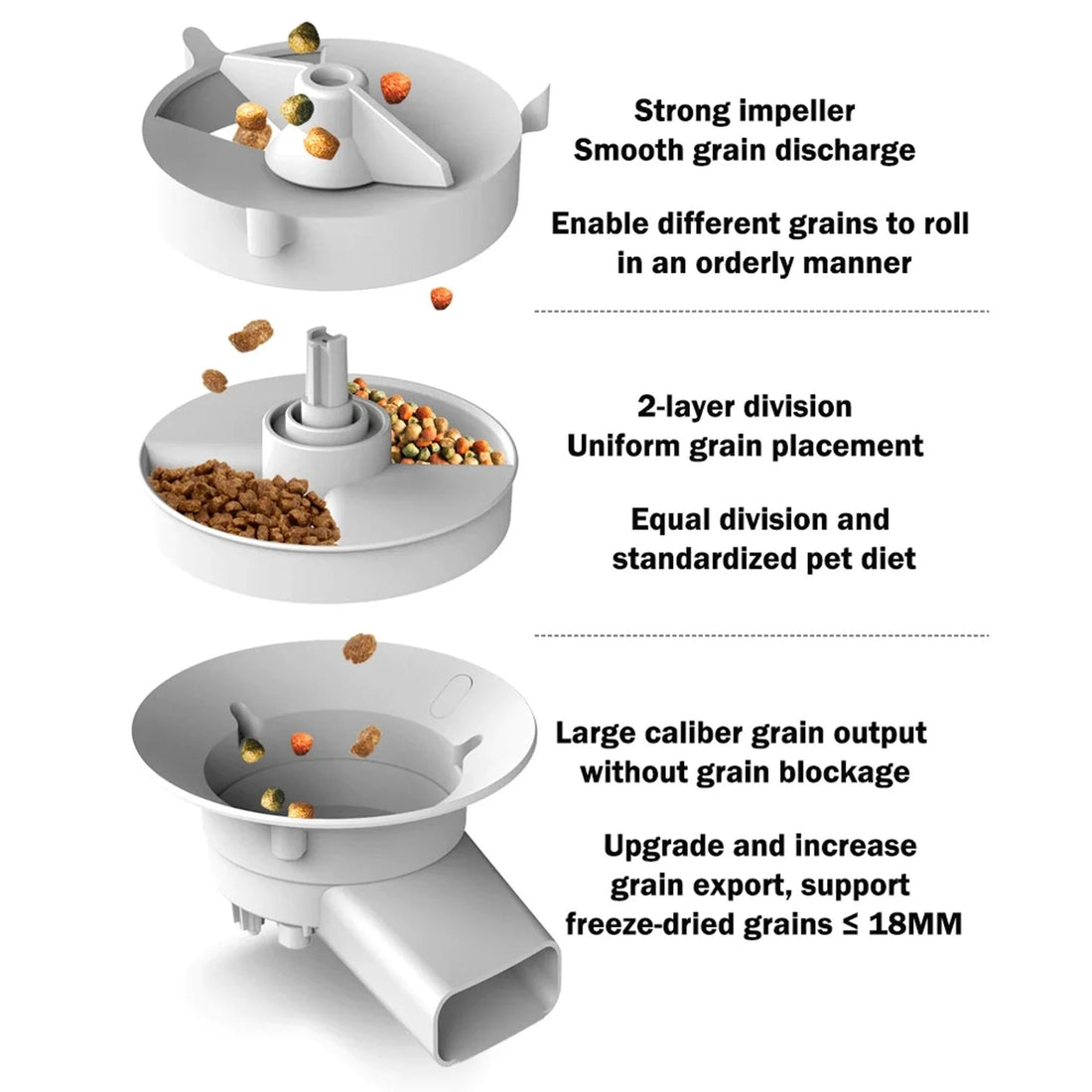 Strong impeller
Smooth grain discharge

Enable different grains to roll in an orderly manner

2-layer division
Uniform grain placement

Equal division and standardized pet diet

Large caliber grain output without grain blockage

Upgrade and increase grain export, support freeze-dried grains ≤ 18MM