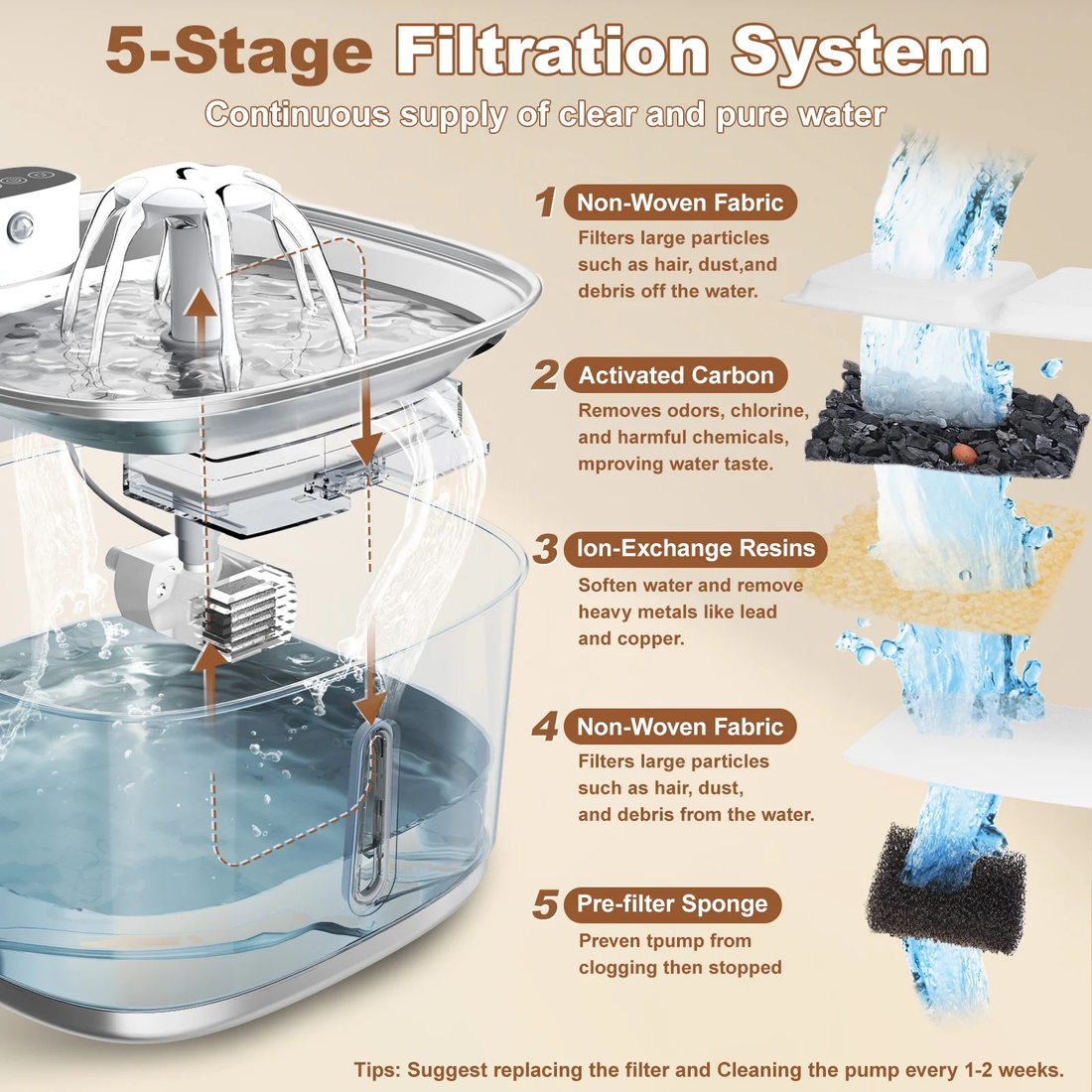 5-Stage Filtration System

Continuous supply of clear and pure water

1 Non-Woven Fabric
Filters large particles such as hair, dust,and debris off the water.

2 Activated Carbon
Removes odors, chlorine, and harmful chemicals, mproving water taste.

3 Ion-Exchange Resins
Soften water and remove heavy metals like lead and copper.

4 Non-Woven Fabric
Filters large particles such as hair, dust, and debris from the water.

5 Pre-filter Sponge
Preven tpump from clogging then stopped

Tips: Suggest replacing the filter and Cleaning the pump every 1-2 weeks.