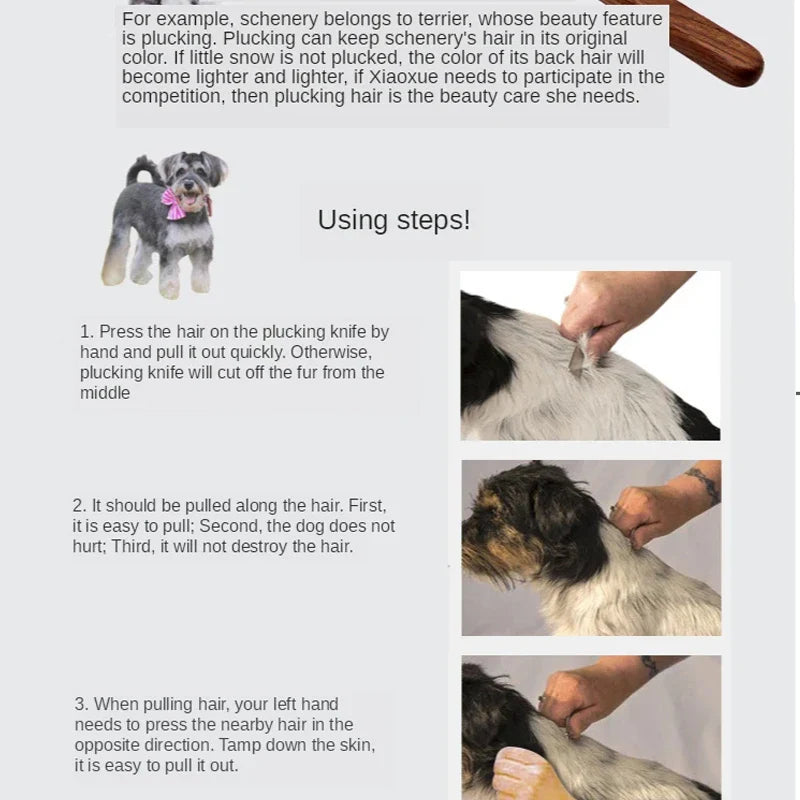 For example, schenery belongs to terrier, whose beauty feature is plucking. Plucking can keep schenery's hair in its original color. If little snow is not plucked, the color of its back hair will become lighter and lighter, if Xiaoxue needs to participate in the competition, then plucking hair is the beauty care she needs.

Using steps!

1. Press the hair on the plucking knife by hand and pull it out quickly. Otherwise, plucking knife will cut off the fur from the middle

2. It should be pulled along the hair. First, it is easy to pull; Second, the dog does not hurt; Third, it will not destroy the hair.

3. When pulling hair, your left hand needs to press the nearby hair in the opposite direction. Tamp down the skin, it is easy to pull it out.