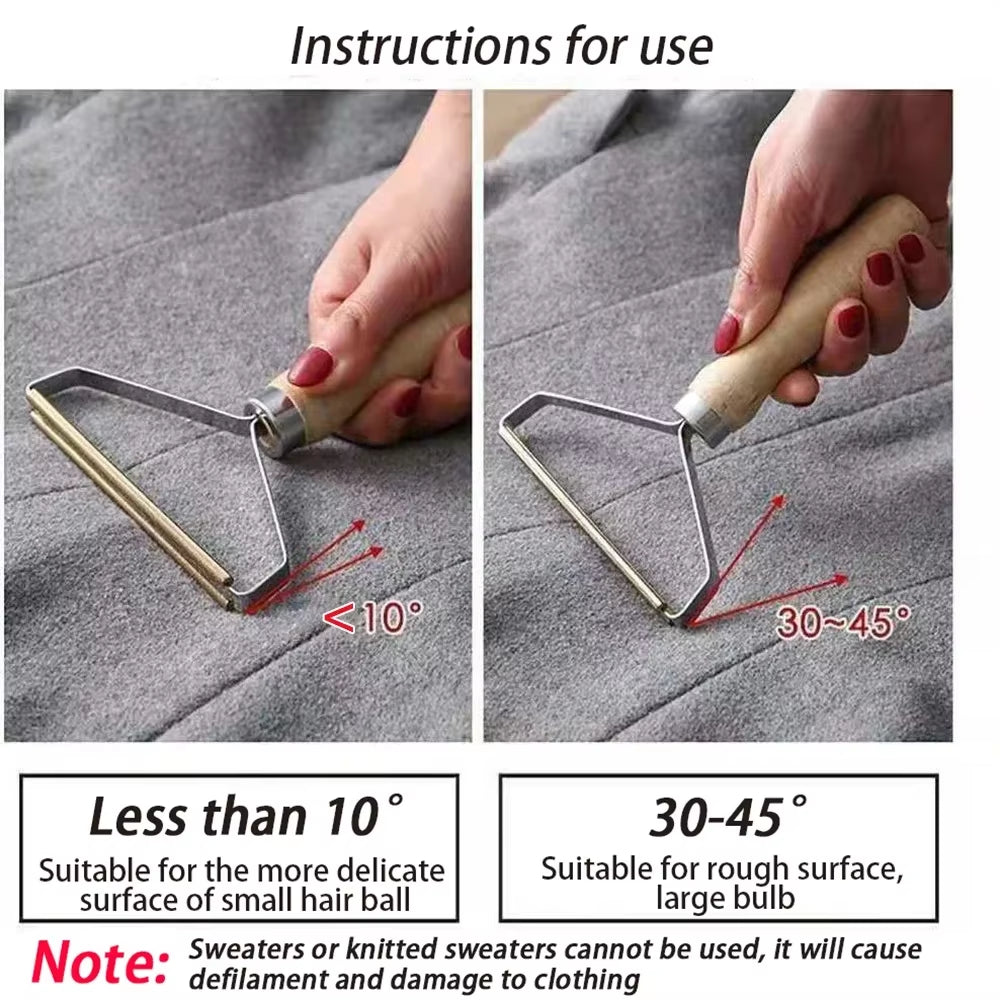 Instructions for use

<10°

30~45°

Less than 10°
Suitable for the more delicate surface of small hair ball

30-45°
Suitable for rough surface, large bulb

Note: Sweaters or knitted sweaters cannot be used, it will cause defilament and damage to clothing