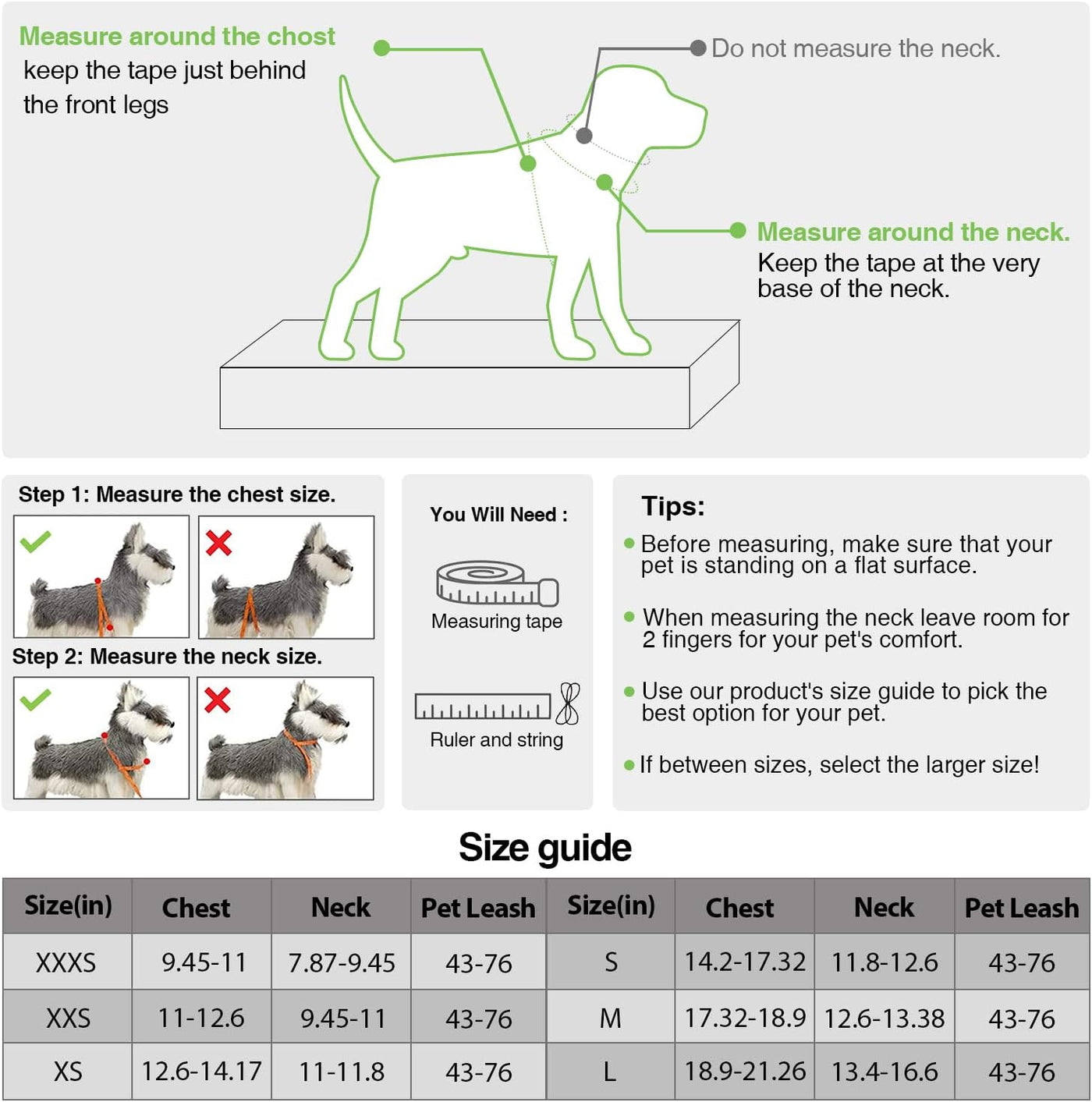 Measure around the chost
keep the tape just behind the front legs

Do not measure the neck.

Measure around the neck.
Keep the tape at the very base of the neck.

Step 1: Measure the chest size.

Step 2: Measure the neck size.

You Will Need :

Measuring tape

Ruler and string

Tips:

Before measuring, make sure that your pet is standing on a flat surface.

When measuring the neck leave room for 2 fingers for your pet's comfort.

Use our product's size guide to pick the best option for your pet.

If between sizes, select the larger size!

Size guide

| Size(in) | Chest | Neck | Pet Leash | Size(in) | Chest | Neck | Pet Leash |
|---|---|---|---|---|---|---|---|
| XXXS | 9.45-11 | 7.87-9.45 | 43-76 | S | 14.2-17.32 | 11.8-12.6 | 43-76 |
| XXS | 11-12.6 | 9.45-11 | 43-76 | M | 17.32-18.9 | 12.6-13.38 | 43-76 |
| XS | 12.6-14.17 | 11-11.8 | 43-76 | L | 18.9-21.26 | 13.4-16.6 | 43-76 |