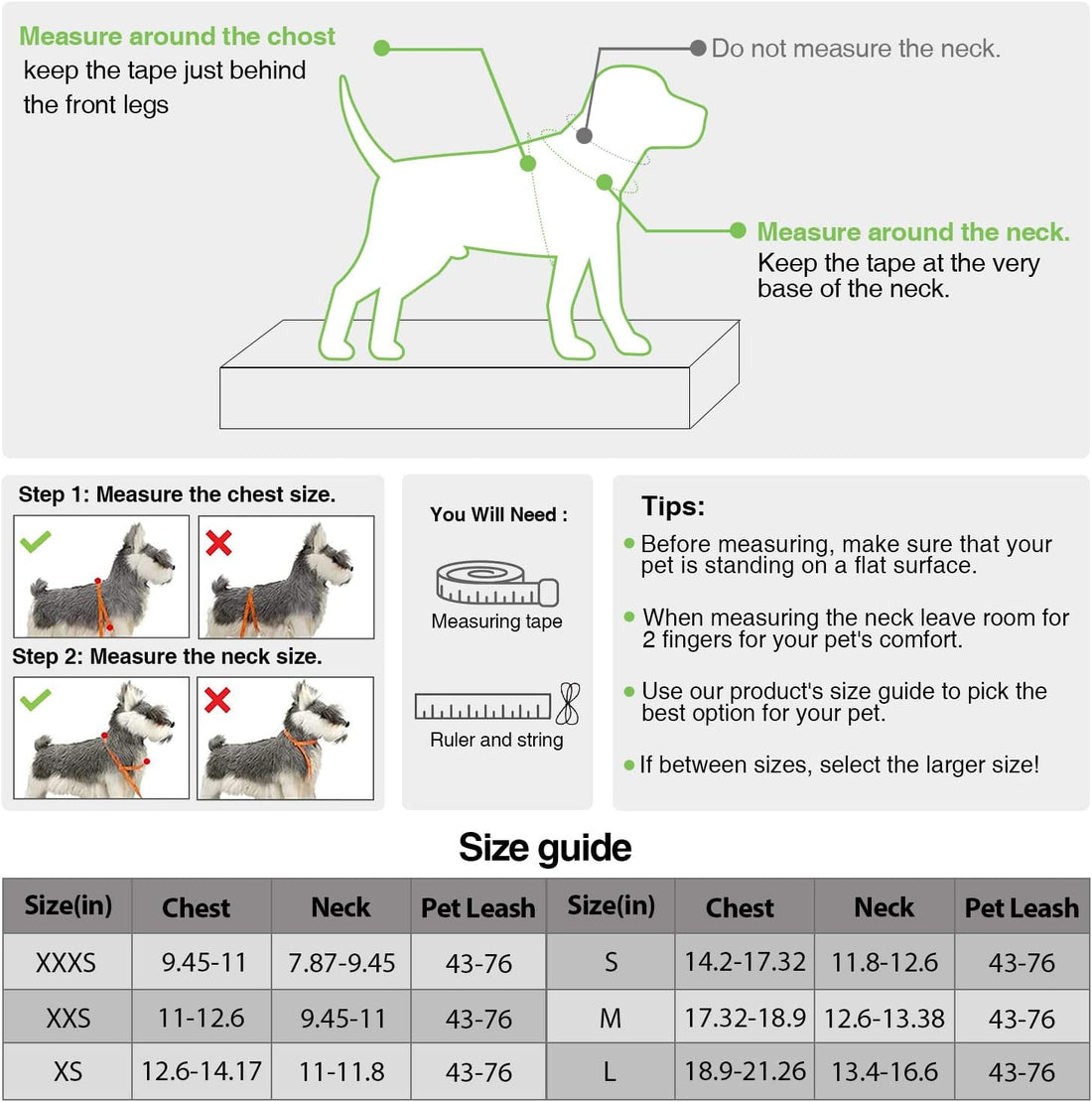 Measure around the chost
keep the tape just behind the front legs

Do not measure the neck.

Measure around the neck.
Keep the tape at the very base of the neck.

Step 1: Measure the chest size.

Step 2: Measure the neck size.

You Will Need :

Measuring tape

Ruler and string

Tips:

Before measuring, make sure that your pet is standing on a flat surface.

When measuring the neck leave room for 2 fingers for your pet's comfort.

Use our product's size guide to pick the best option for your pet.

If between sizes, select the larger size!

Size guide

| Size(in) | Chest | Neck | Pet Leash | Size(in) | Chest | Neck | Pet Leash |
|---|---|---|---|---|---|---|---|
| XXXS | 9.45-11 | 7.87-9.45 | 43-76 | S | 14.2-17.32 | 11.8-12.6 | 43-76 |
| XXS | 11-12.6 | 9.45-11 | 43-76 | M | 17.32-18.9 | 12.6-13.38 | 43-76 |
| XS | 12.6-14.17 | 11-11.8 | 43-76 | L | 18.9-21.26 | 13.4-16.6 | 43-76 |