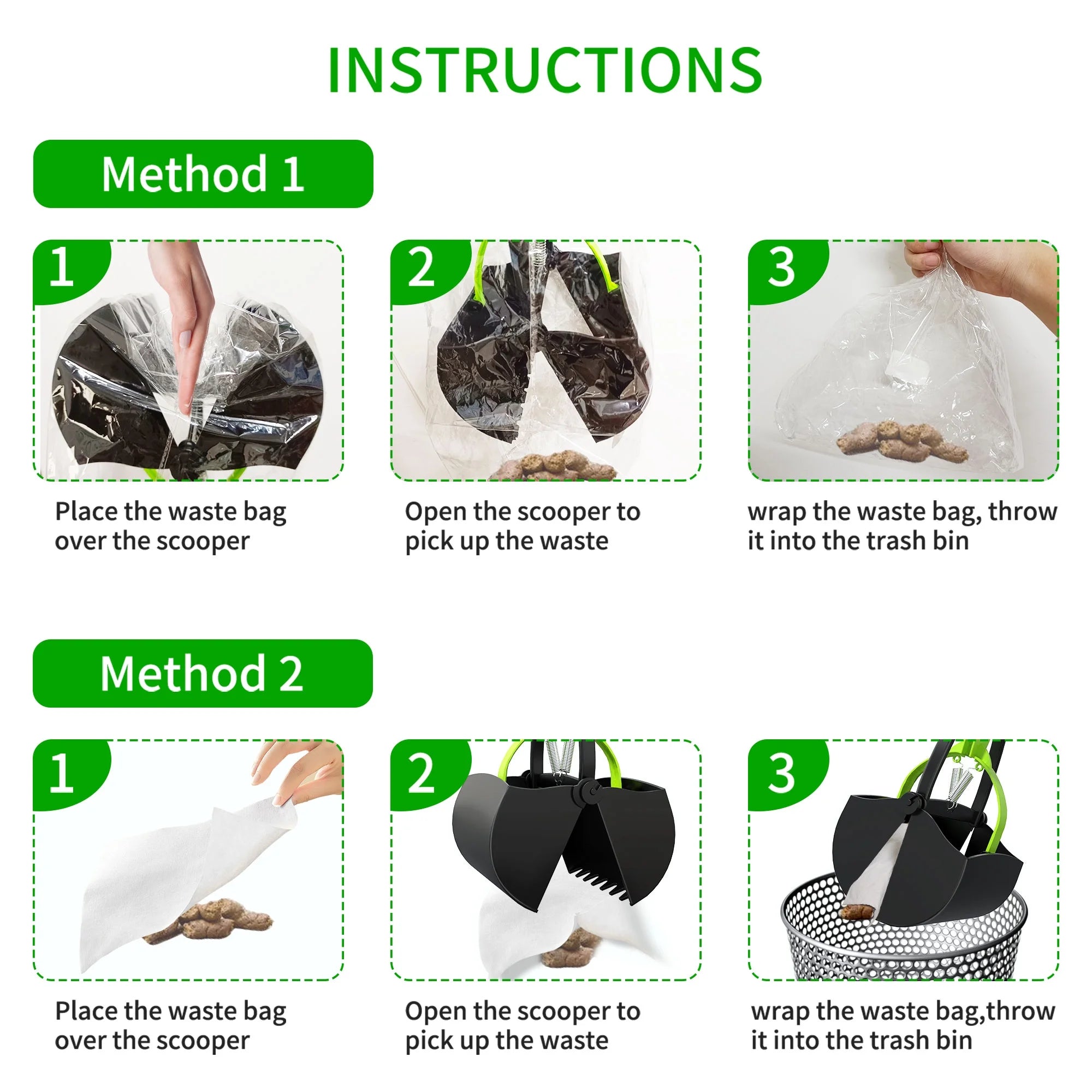 INSTRUCTIONS

Method 1

1

Place the waste bag over the scooper

2

Open the scooper to pick up the waste

3

wrap the waste bag, throw it into the trash bin

Method 2

1

Place the waste bag over the scooper

2

Open the scooper to pick up the waste

3

wrap the waste bag,throw it into the trash bin