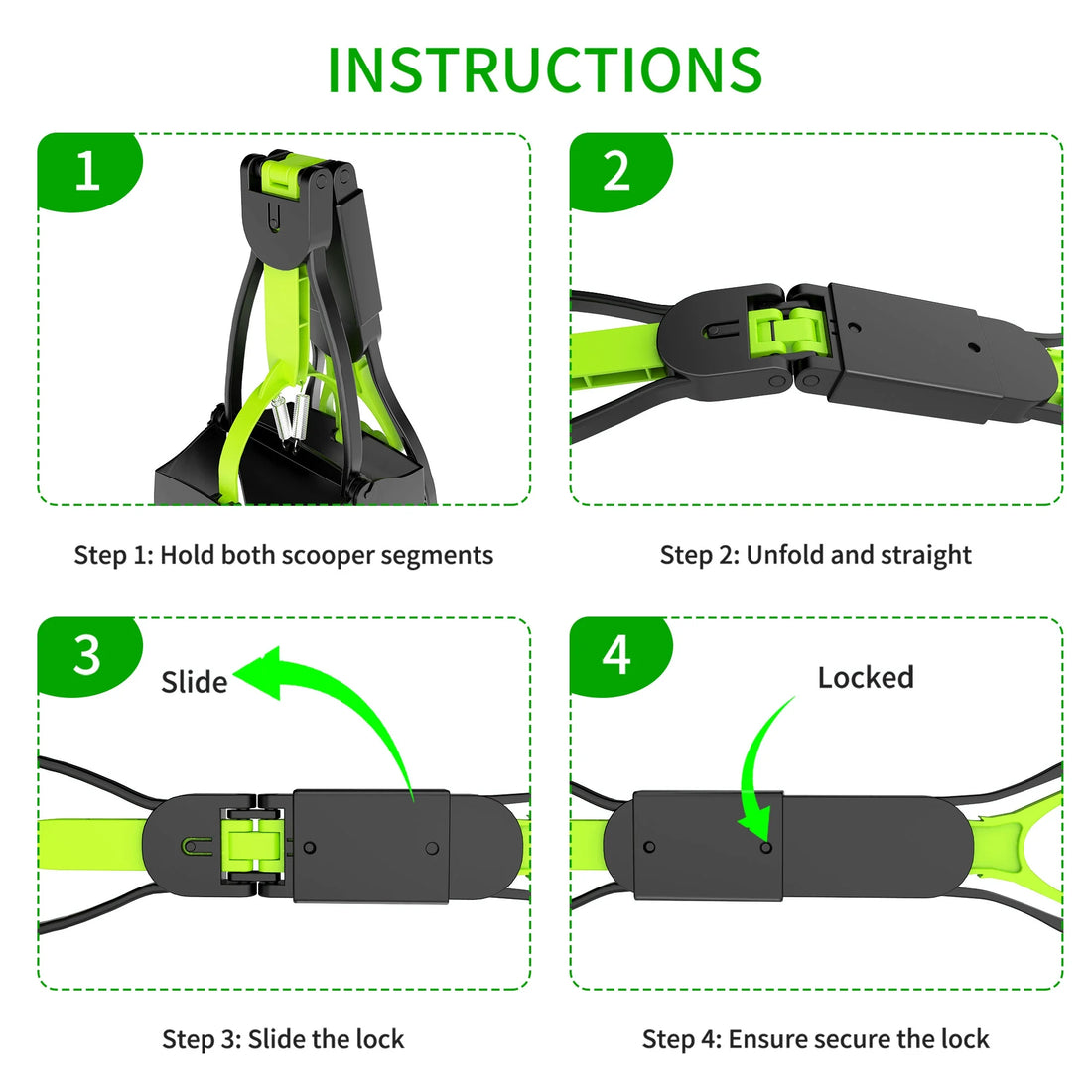 INSTRUCTIONS

1

Step 1: Hold both scooper segments

2

Step 2: Unfold and straight

3

Slide

Step 3: Slide the lock

4

Locked

Step 4: Ensure secure the lock