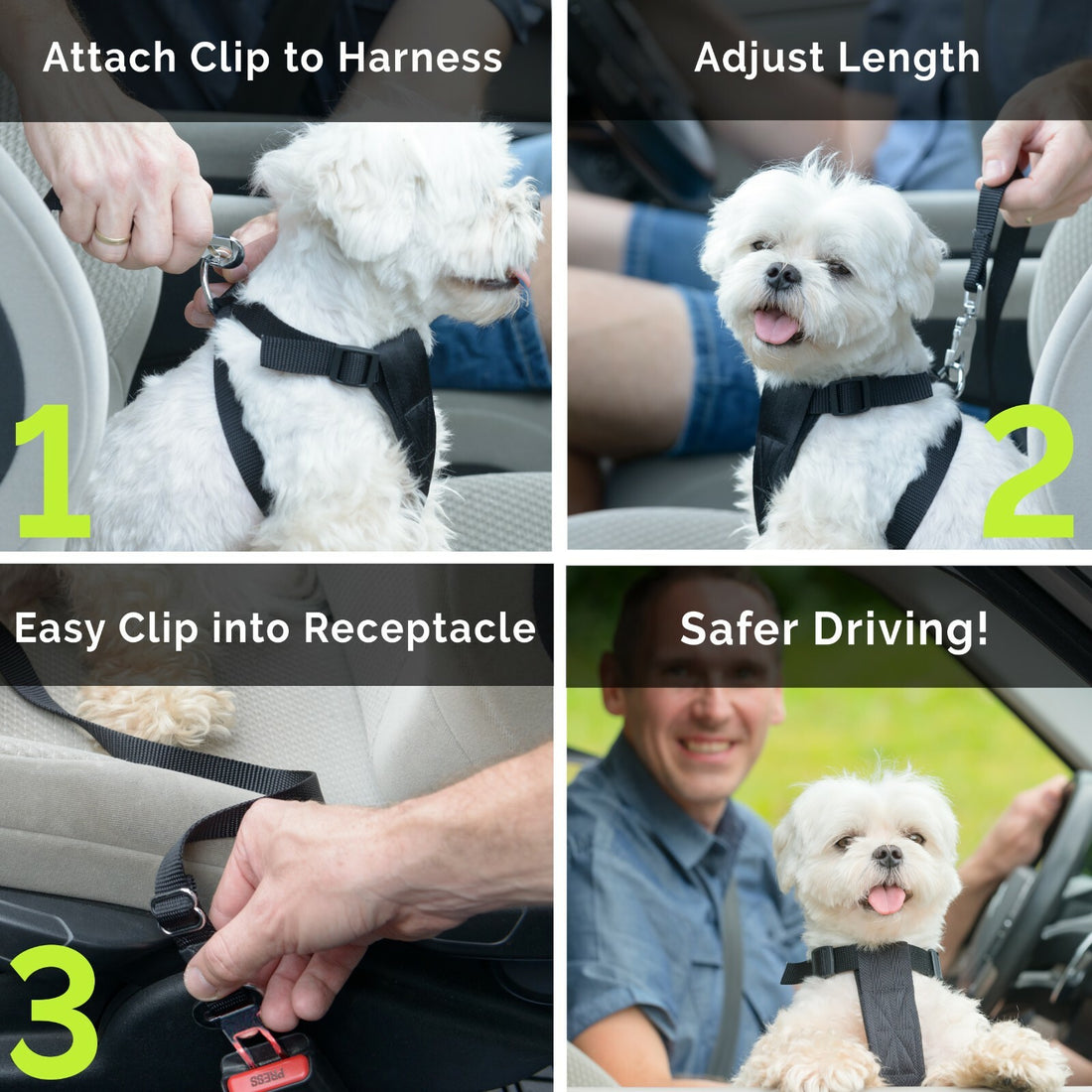 Attach Clip to Harness

1

Adjust Length

2

Easy Clip into Receptacle

3

PRESS

Safer Driving!